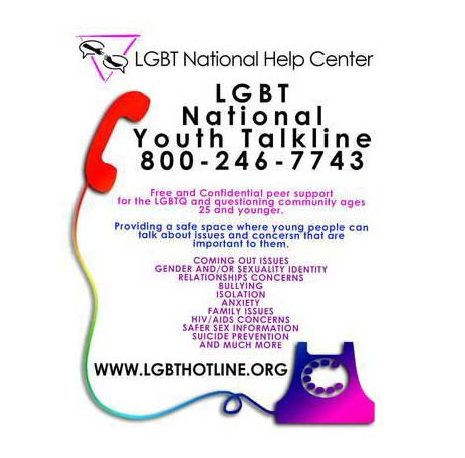 LGBT National Help Center

LGBT
National
Youth Talkline
800-246-7743

Free and Confidential peer support for the LGBTQ and questioning community ages 25 and younger.

Providing a safe space where young people can talk about issues and concersn that are important to them.

COMING OUT ISSUES
GENDER AND/OR SEXUALITY IDENTITY
RELATIONSHIPS CONCERNS
BULLYING
ISOLATION
ANXIETY
FAMILY ISSUES
HIV/AIDS CONCERNS
SAFER SEX INFORMATION
SUICIDE PREVENTION
AND MUCH MORE

WWW.LGBTHOTLINE.ORG